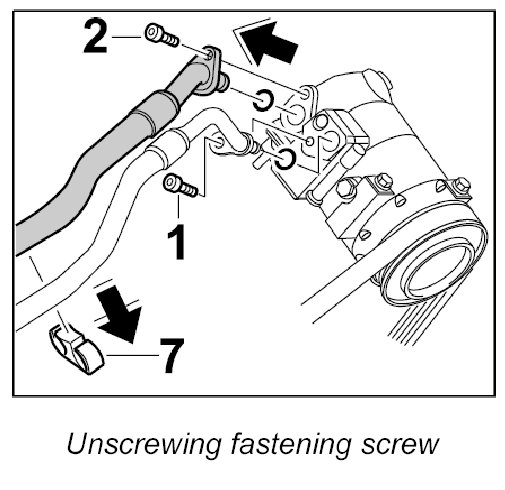 2

1

7

Unscrewing fastening screw