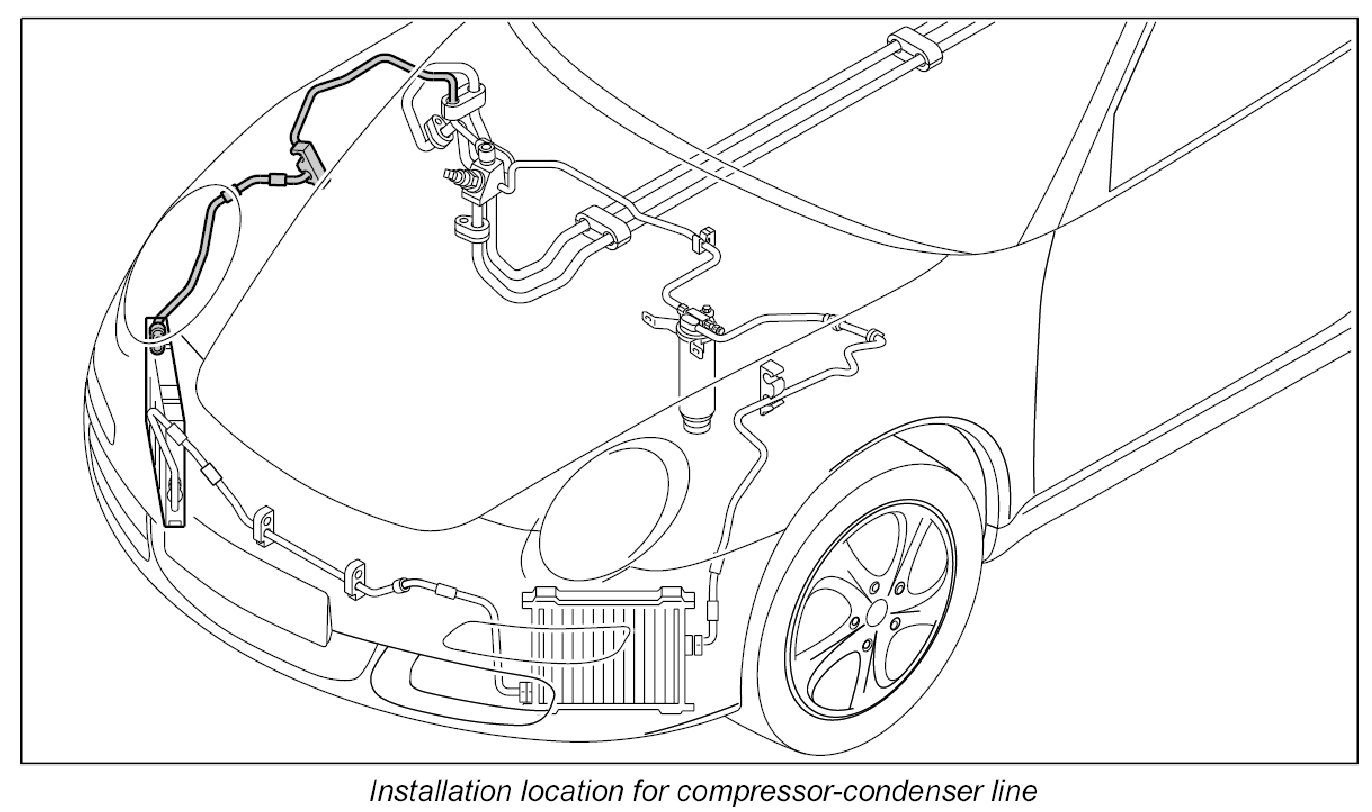 Installation location for compressor-condenser line