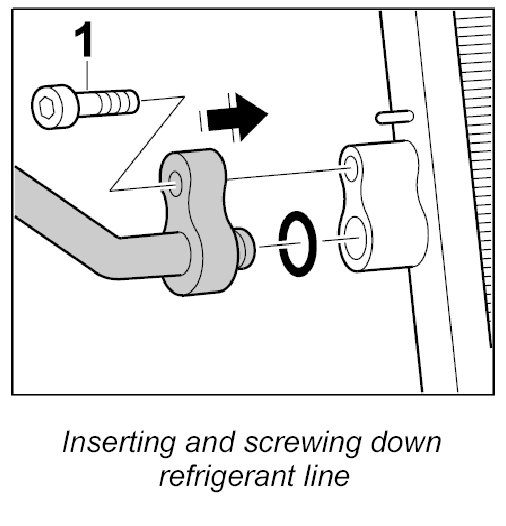 1

Inserting and screwing down refrigerant line