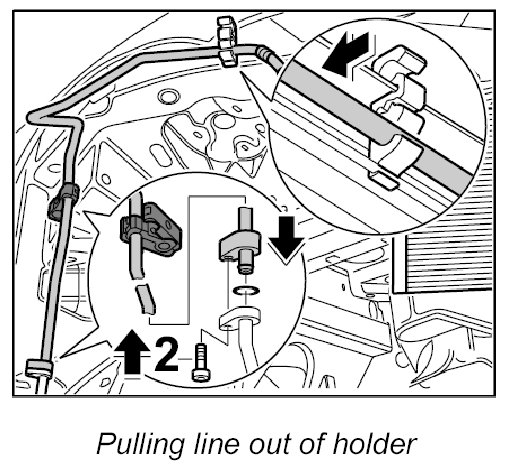 2

Pulling line out of holder