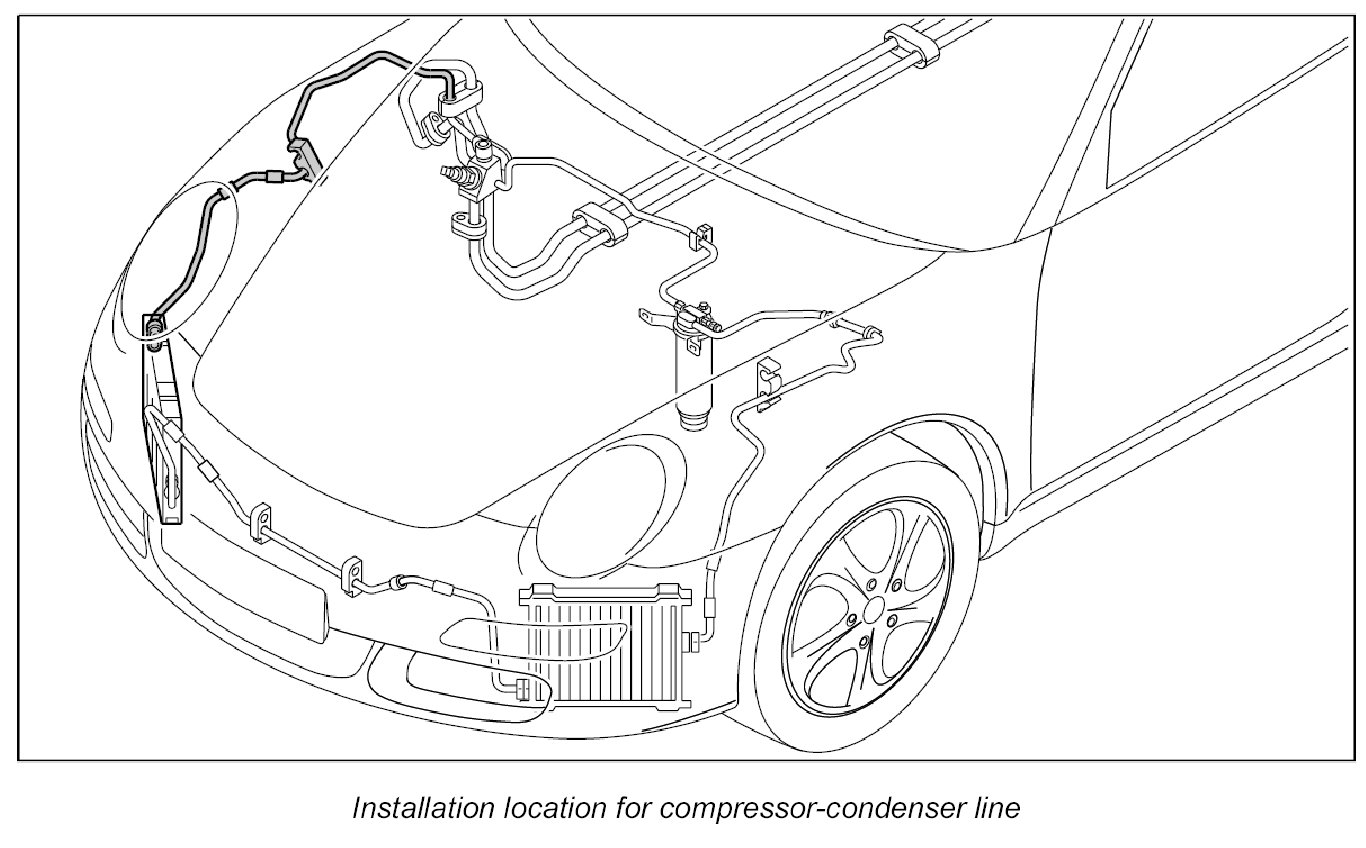 Installation location for compressor-condenser line