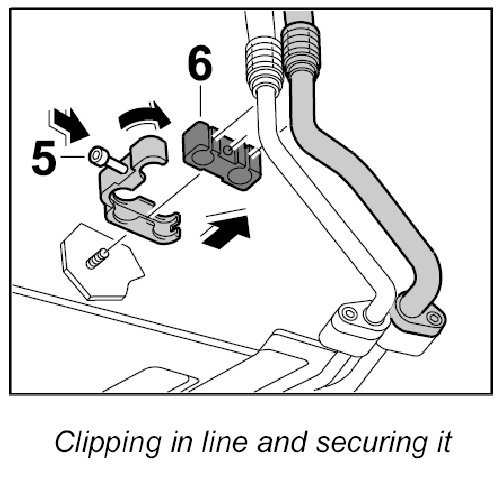 6

5

Clipping in line and securing it