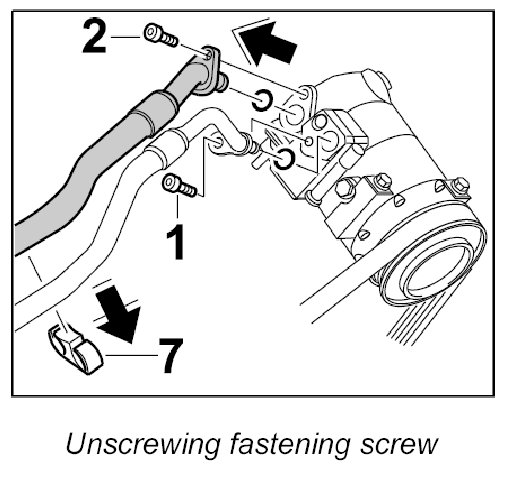 2

1

7

Unscrewing fastening screw