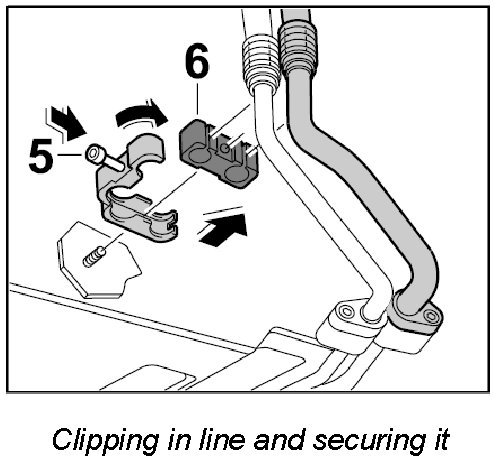 6

5

Clipping in line and securing it