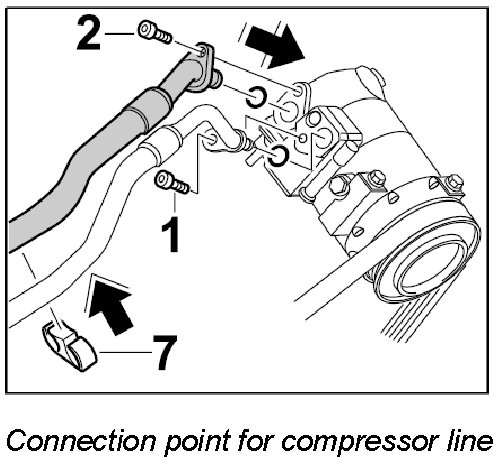 2

1

7

Connection point for compressor line