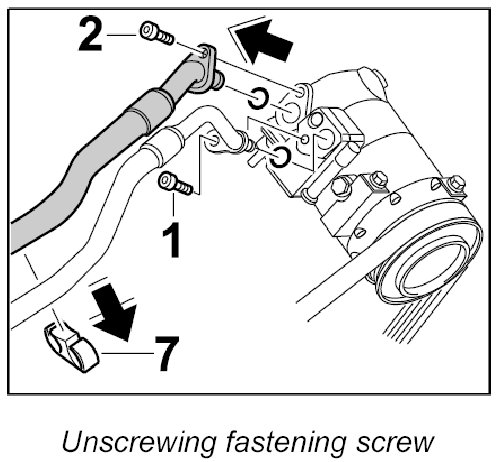 2

1

7

Unscrewing fastening screw