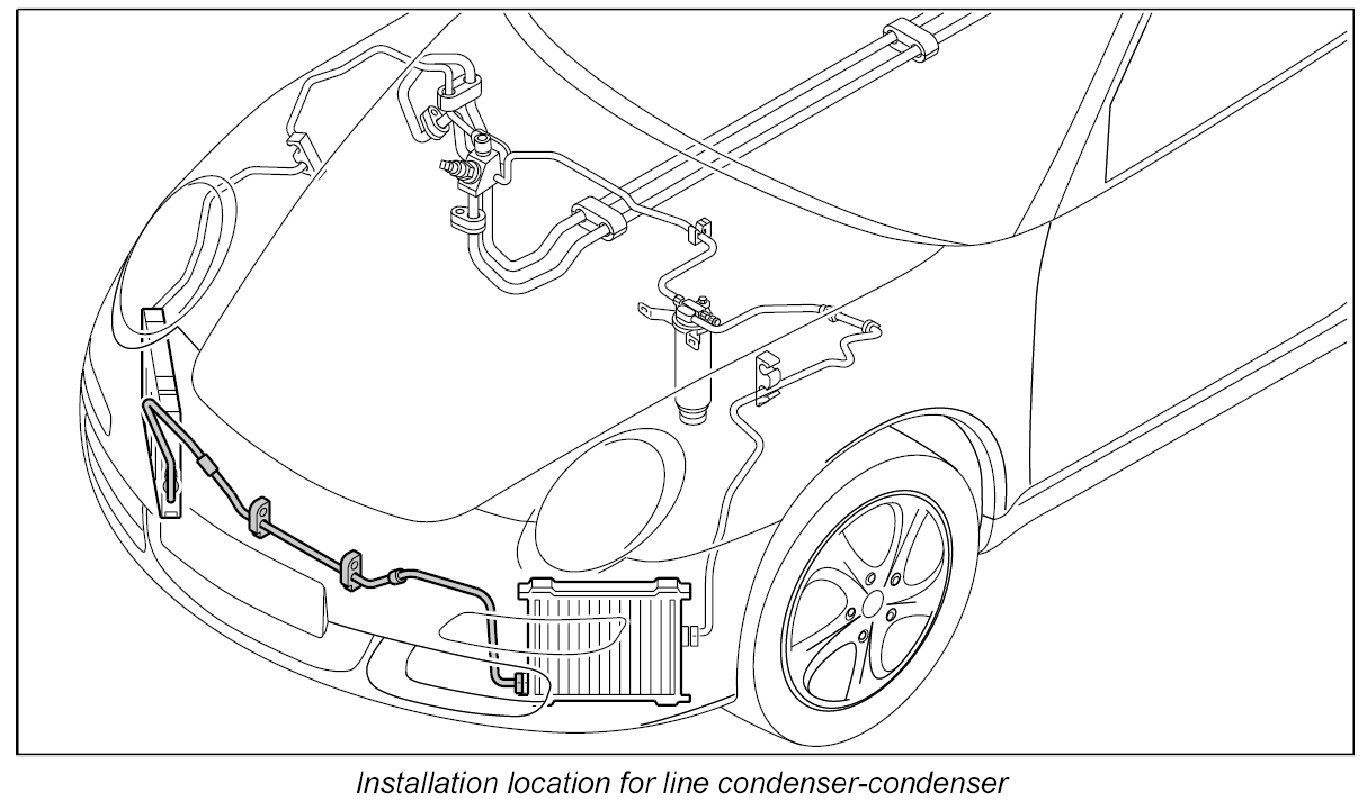 Installation location for line condenser-condenser