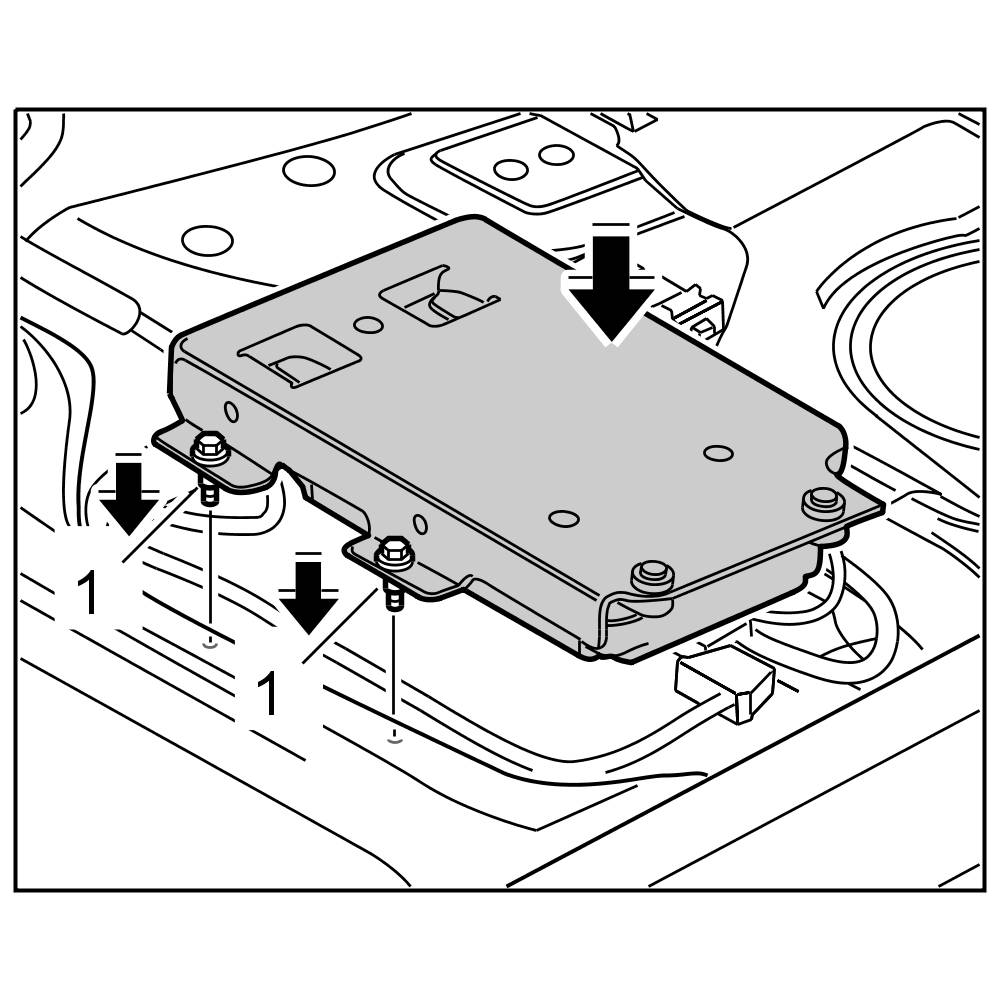 1

1