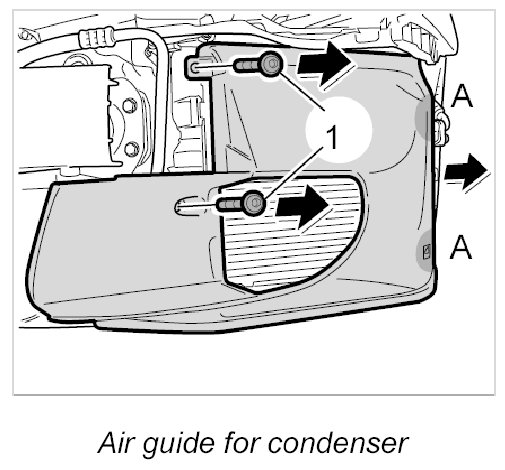 A
1
A

Air guide for condenser