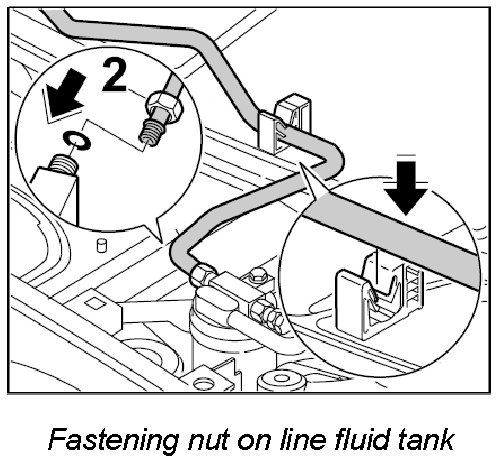 2

Fastening nut on line fluid tank