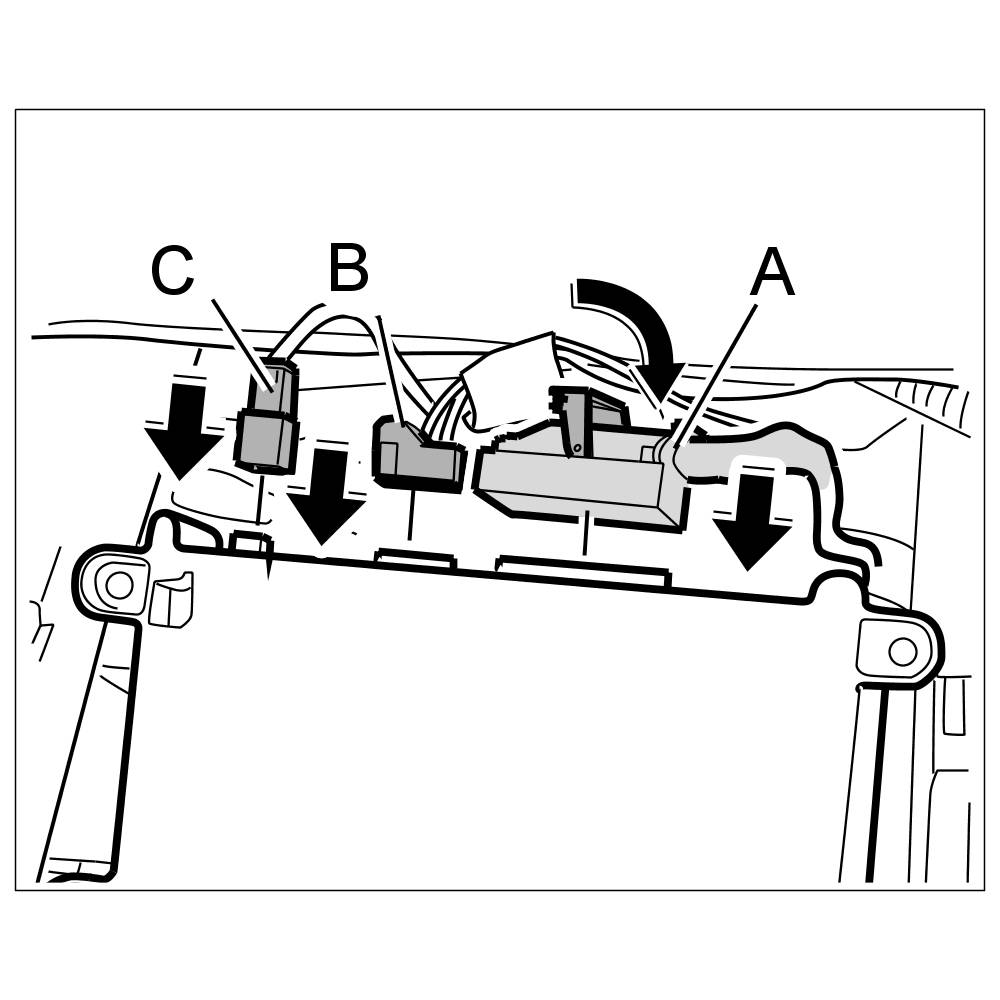 C B A