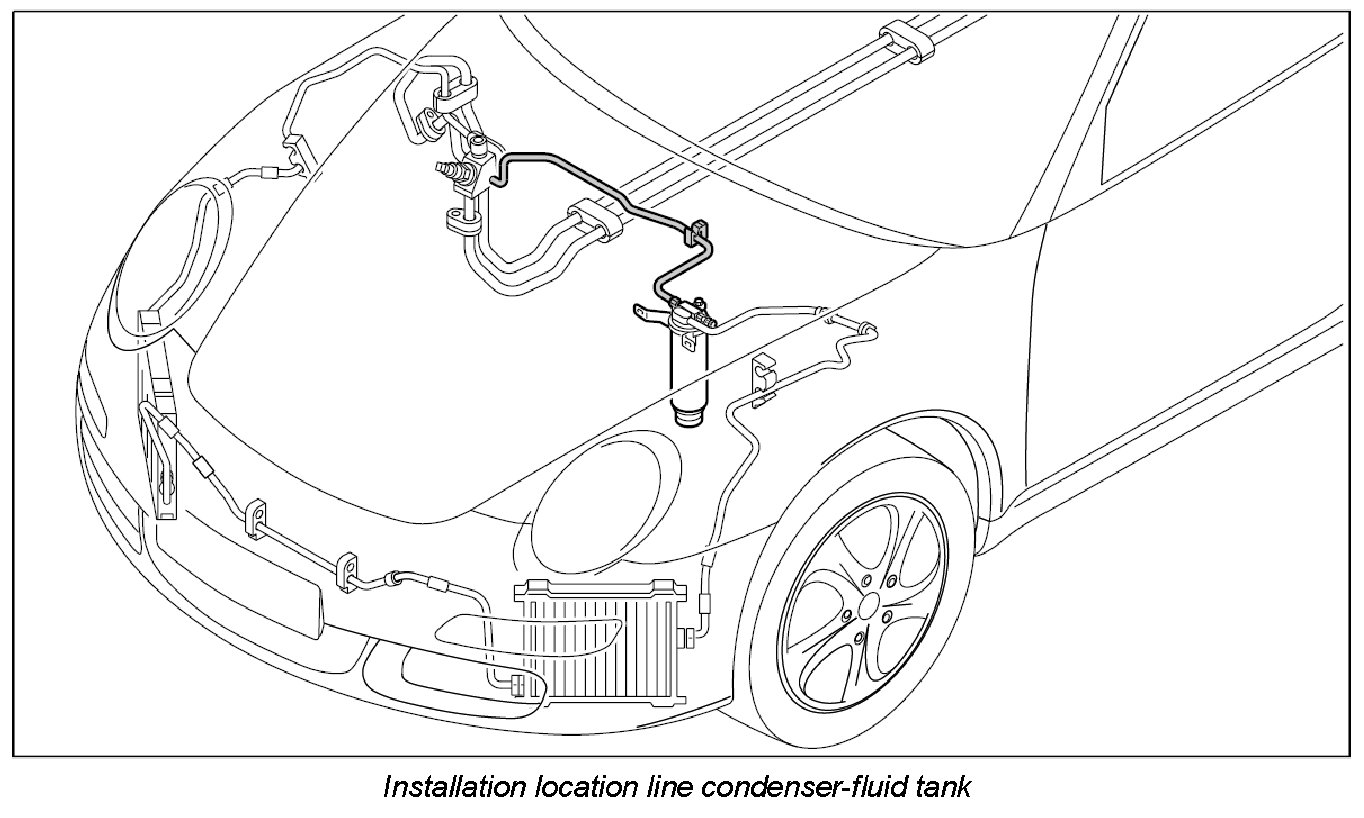 Installation location line condenser-fluid tank