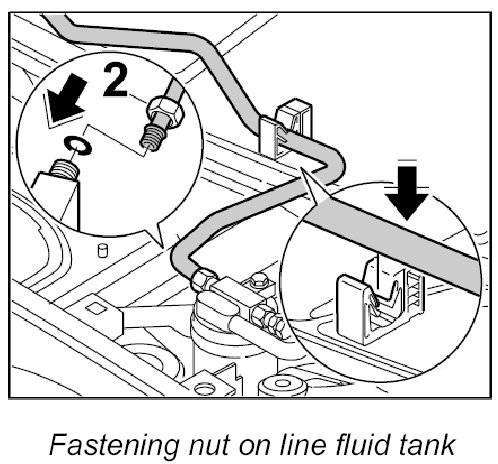 2

Fastening nut on line fluid tank