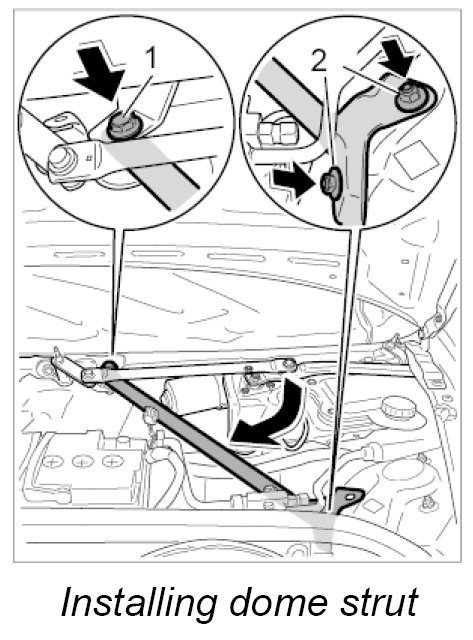 1

2

Installing dome strut