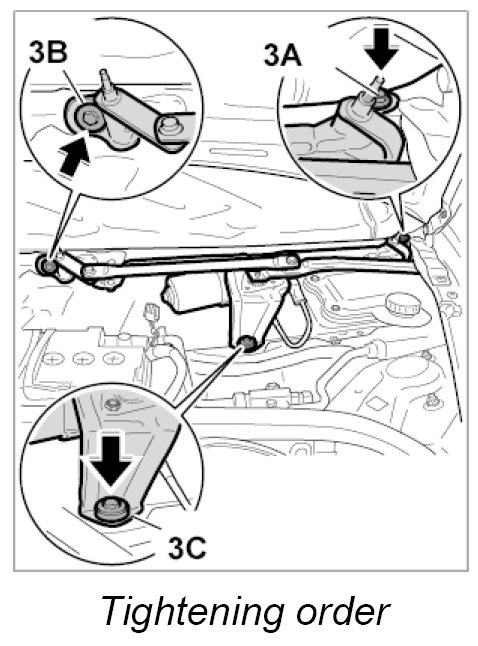 3B

3A

3C

Tightening order