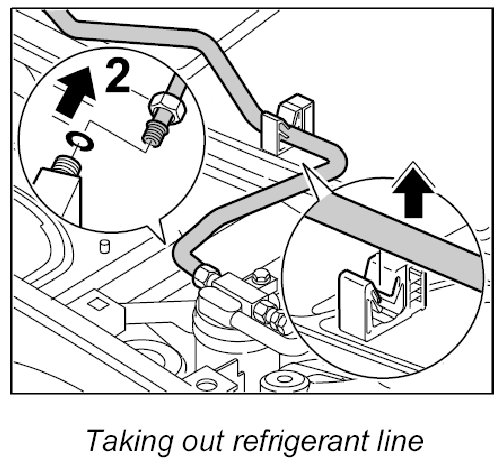 2

Taking out refrigerant line