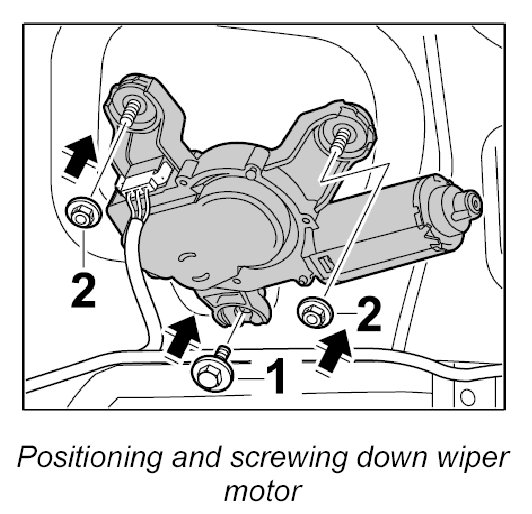 2

2

1

Positioning and screwing down wiper motor