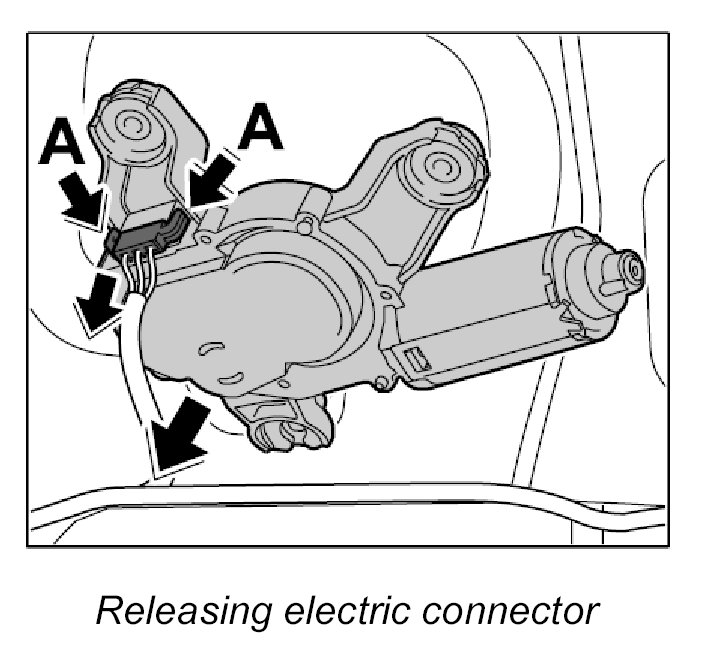 A
A

Releasing electric connector