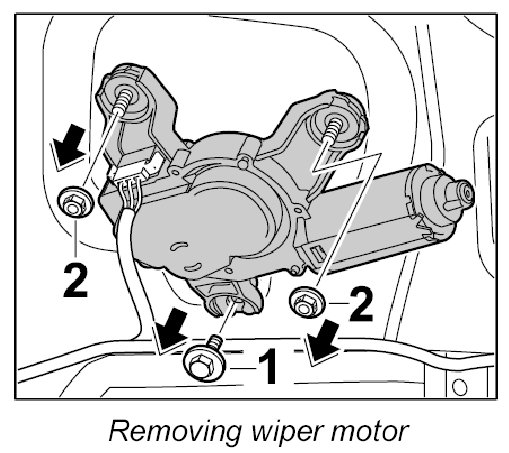 2

2

1

Removing wiper motor