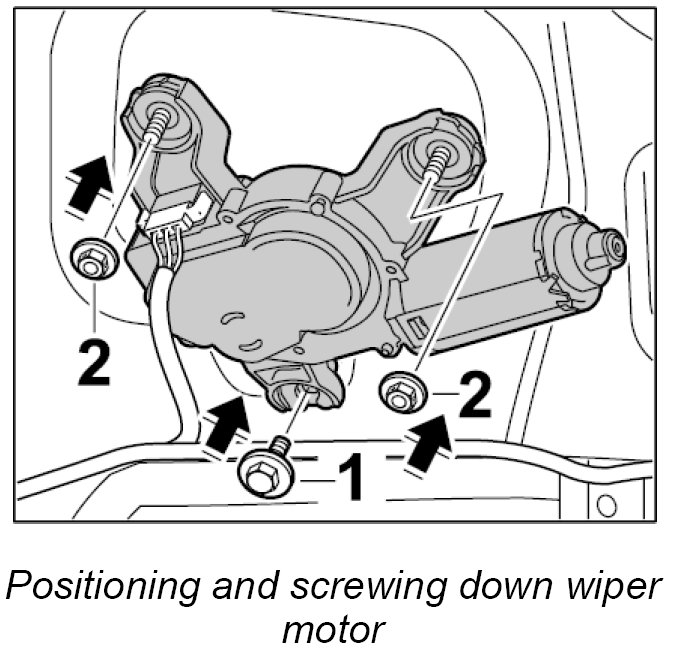 2

2

1

Positioning and screwing down wiper motor