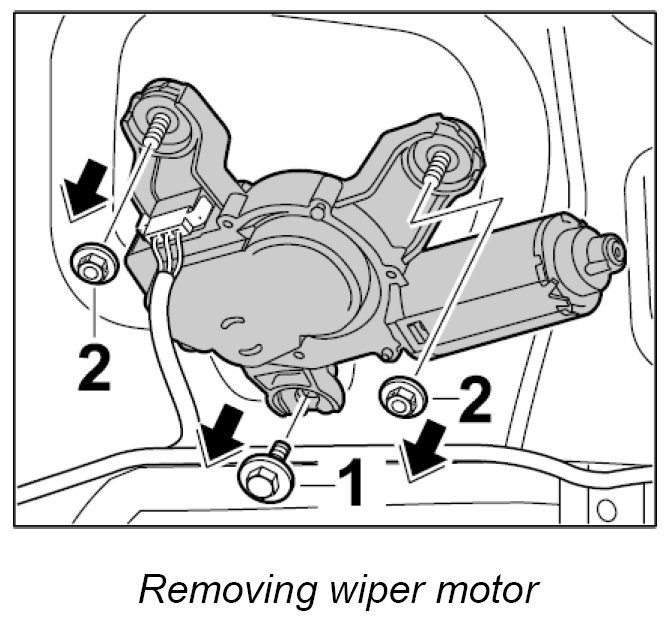 2
2
1

Removing wiper motor