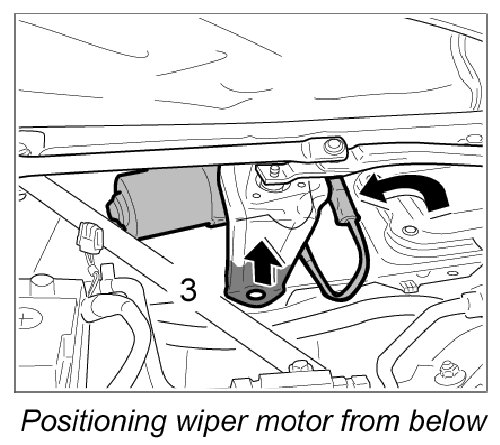 3

Positioning wiper motor from below