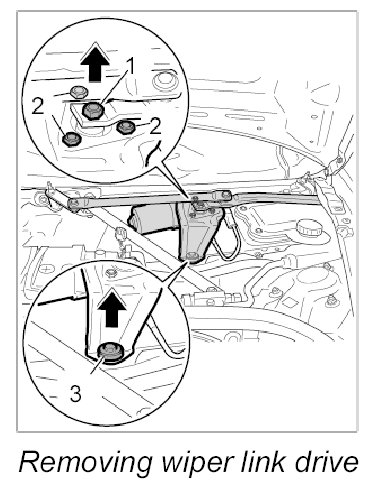 1
2
2
3
Removing wiper link drive