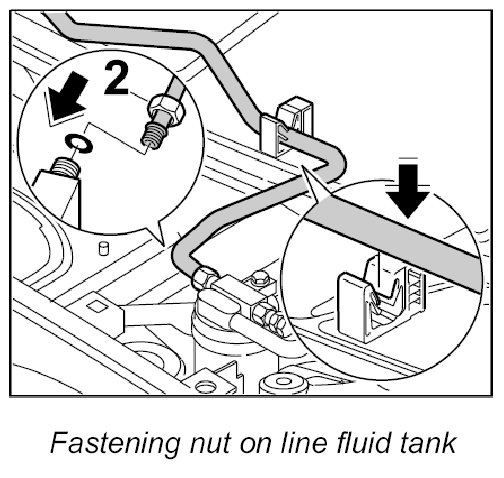 2

Fastening nut on line fluid tank