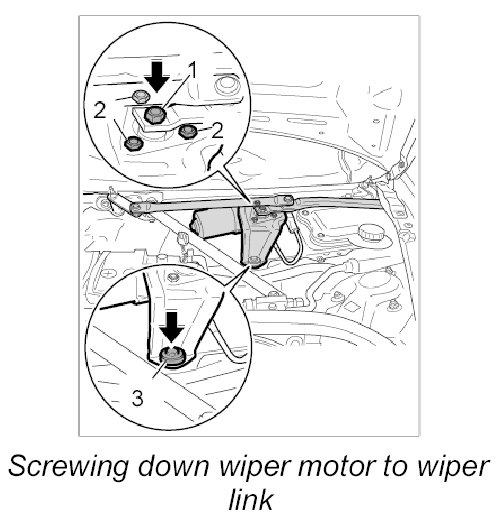 1
2
2
3

Screwing down wiper motor to wiper link