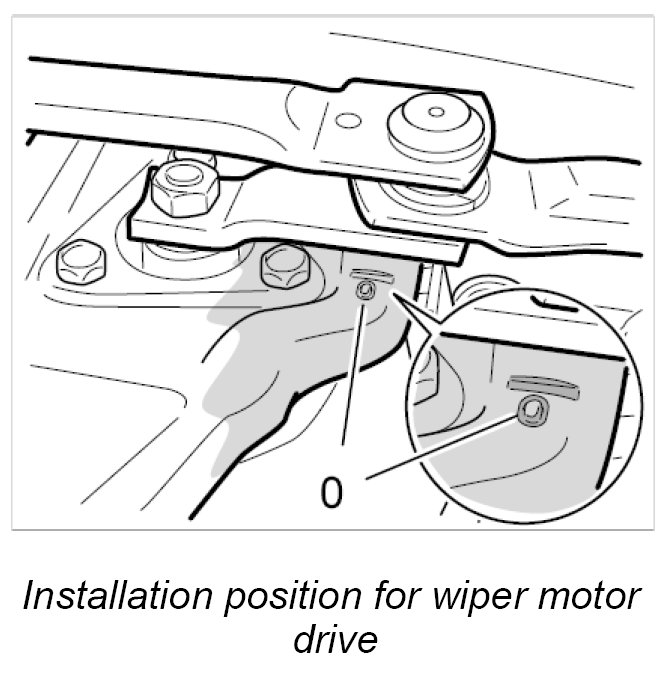 0

Installation position for wiper motor drive