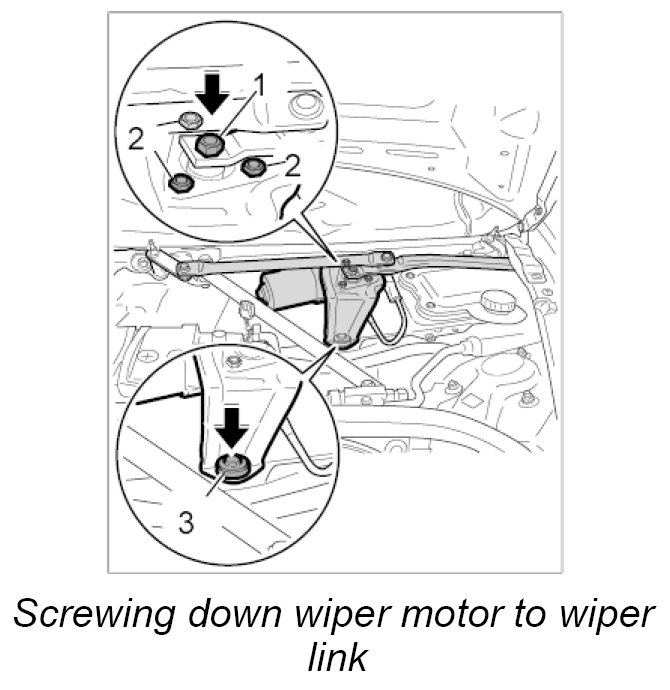 1
2
2
3

Screwing down wiper motor to wiper link