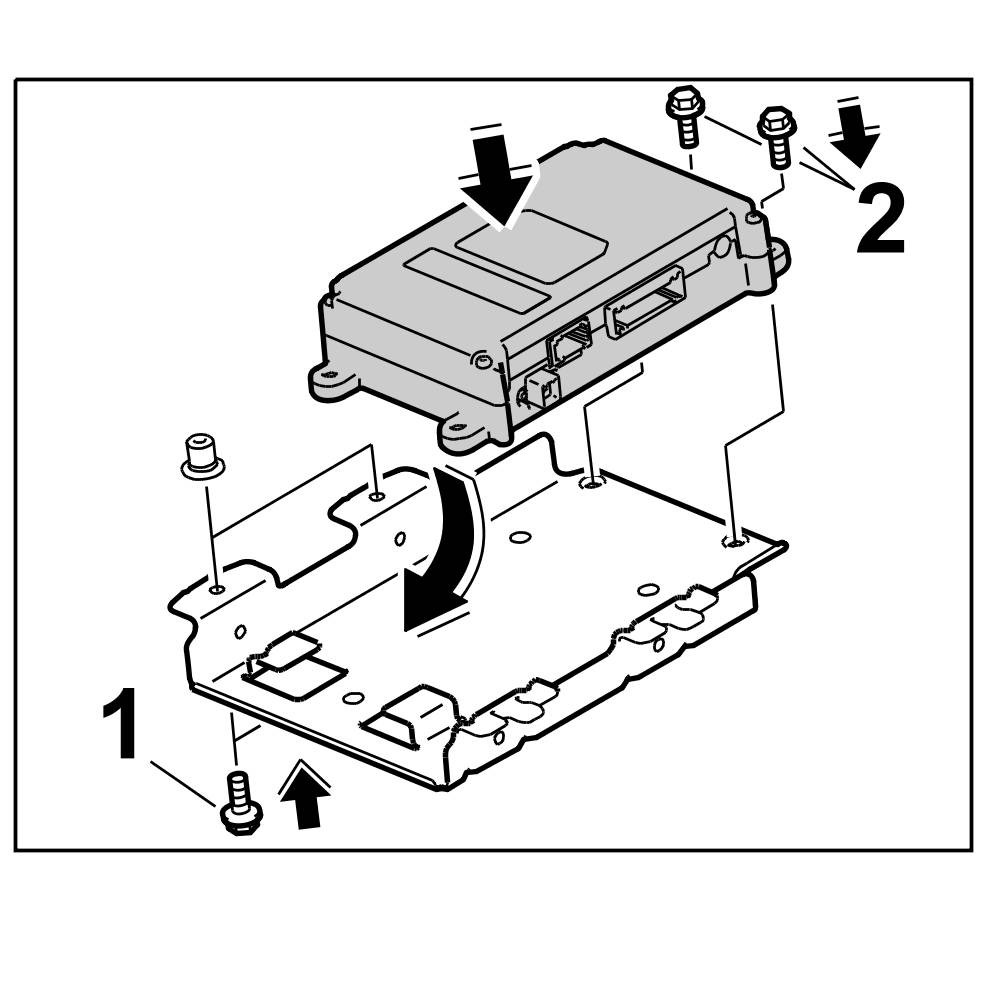 2
1