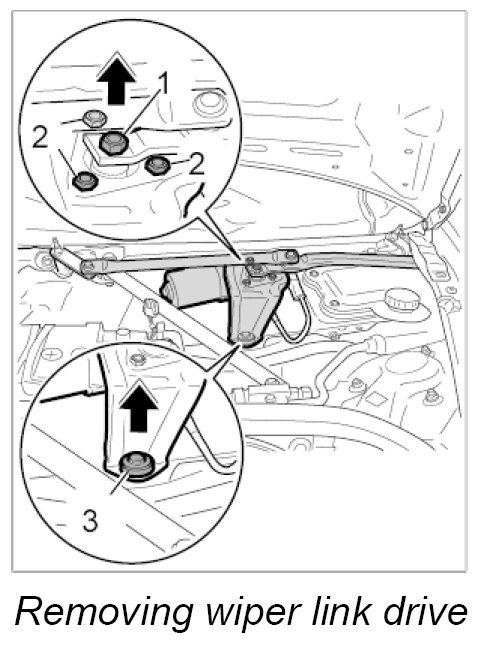 1
2
2
3

Removing wiper link drive