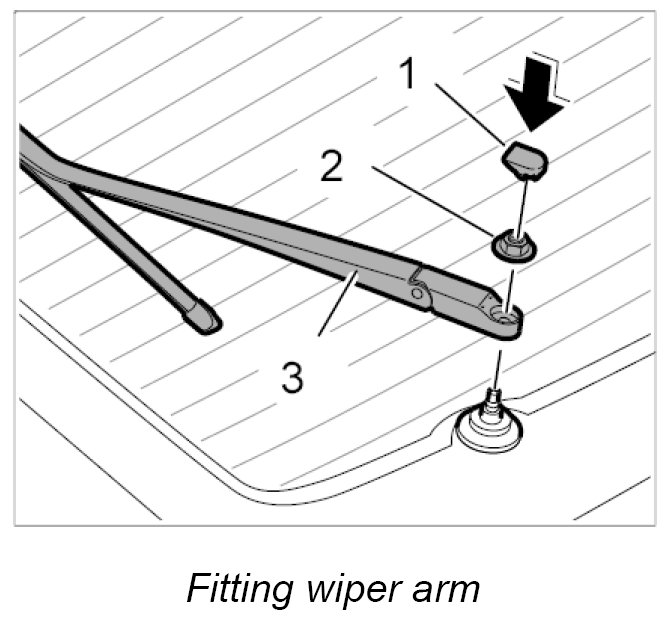 1
2
3

Fitting wiper arm