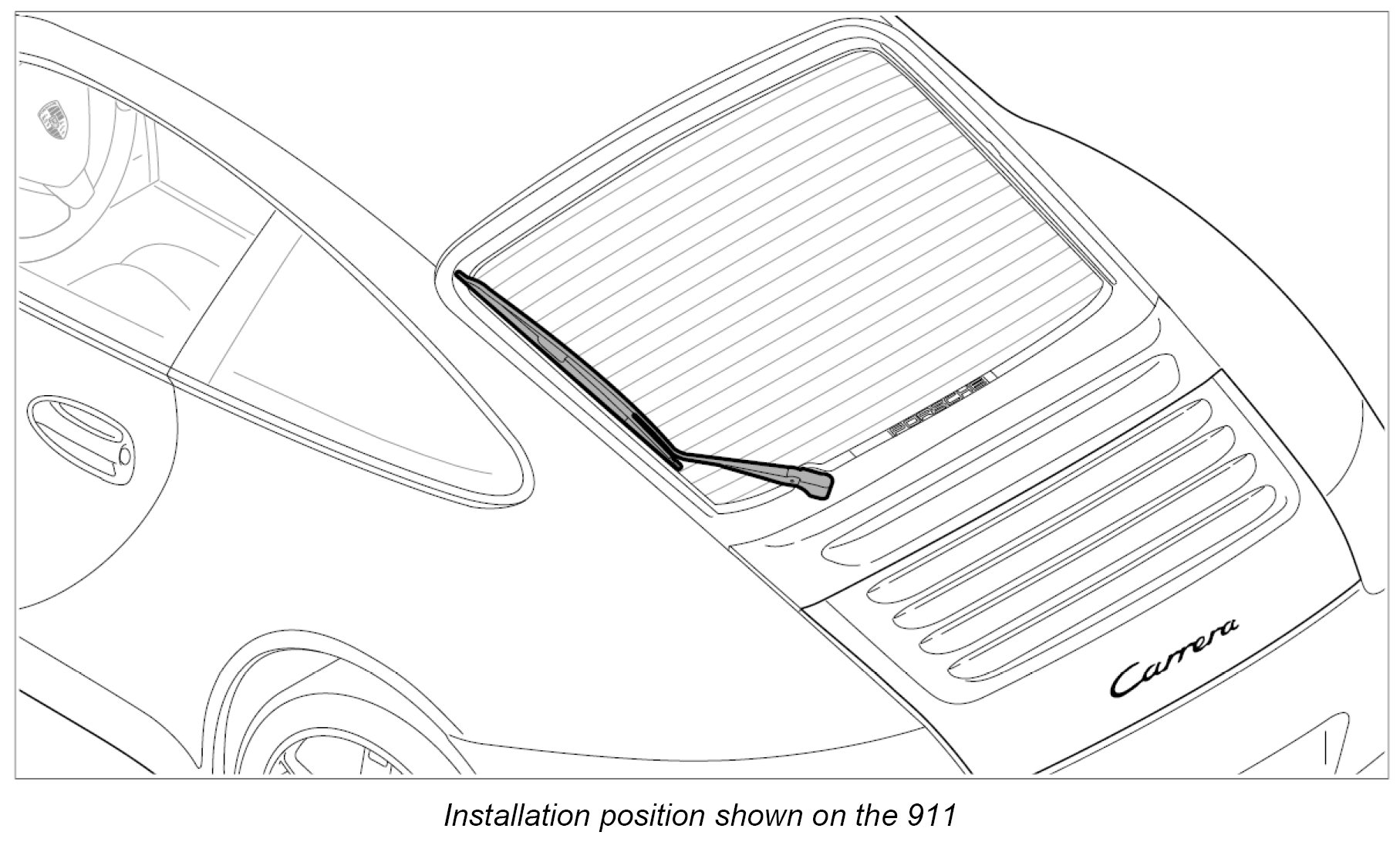 PORSCHE

Carrera

Installation position shown on the 911