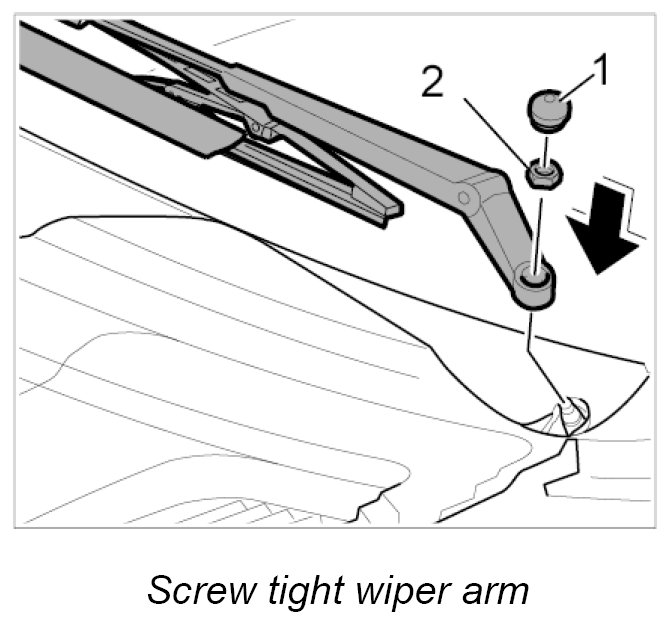 2
1

Screw tight wiper arm