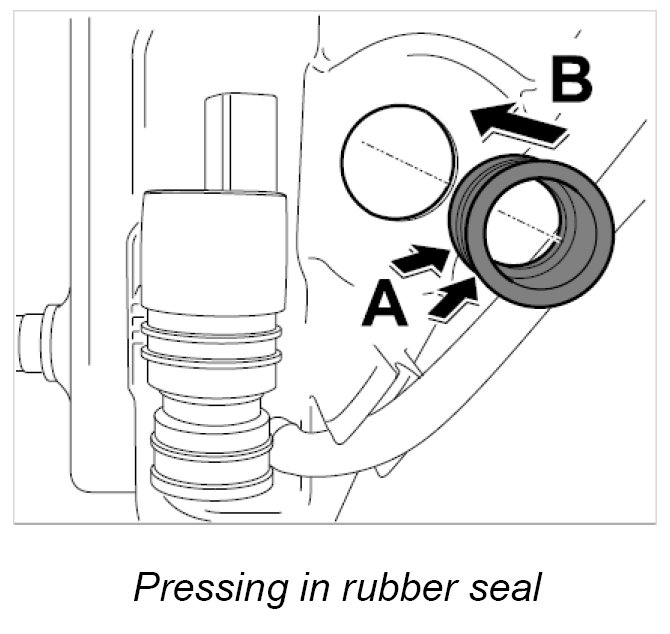 B

A

Pressing in rubber seal