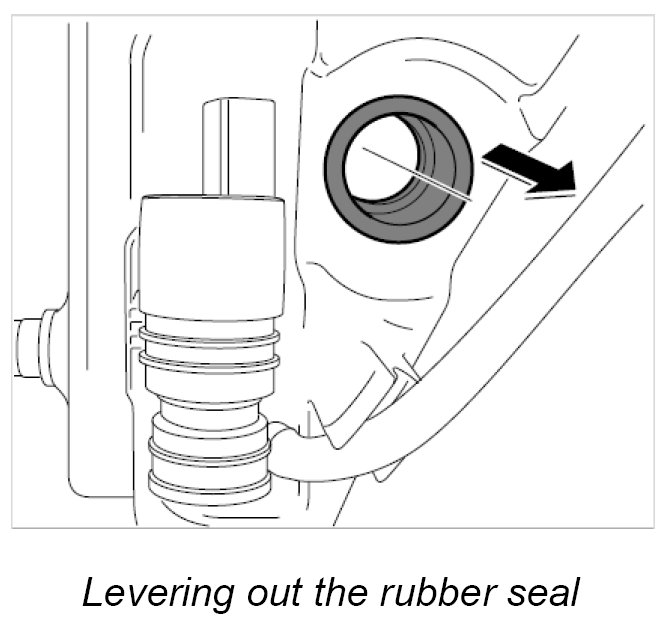 Levering out the rubber seal