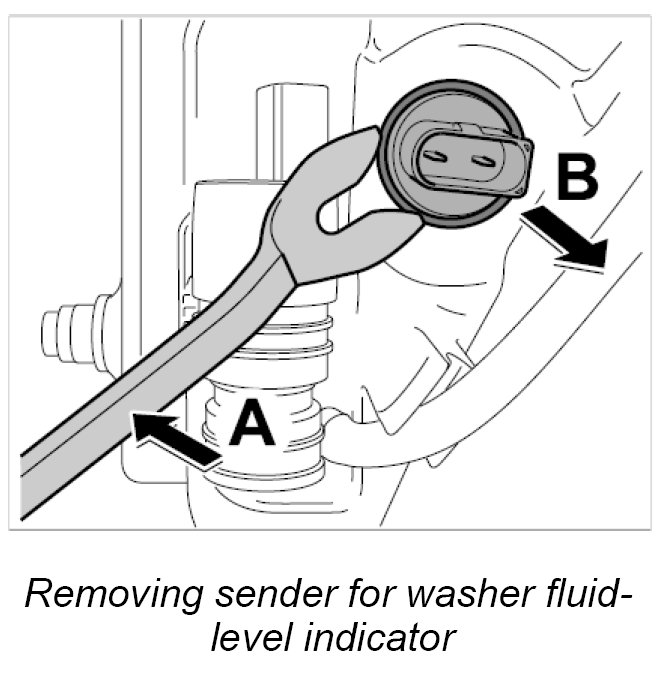 B

A

Removing sender for washer fluid-level indicator