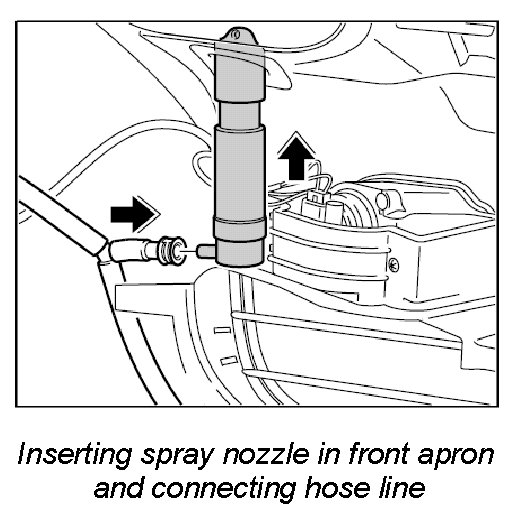 Inserting spray nozzle in front apron and connecting hose line