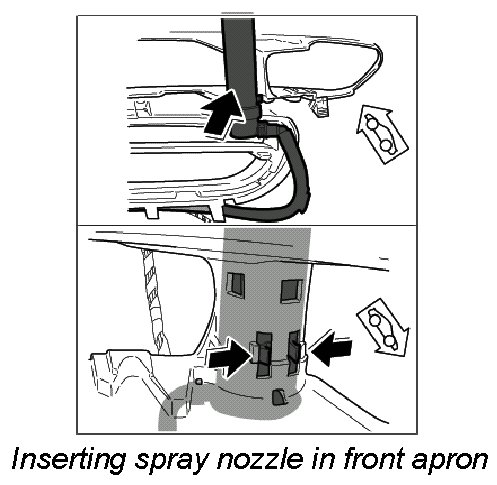 Inserting spray nozzle in front apron