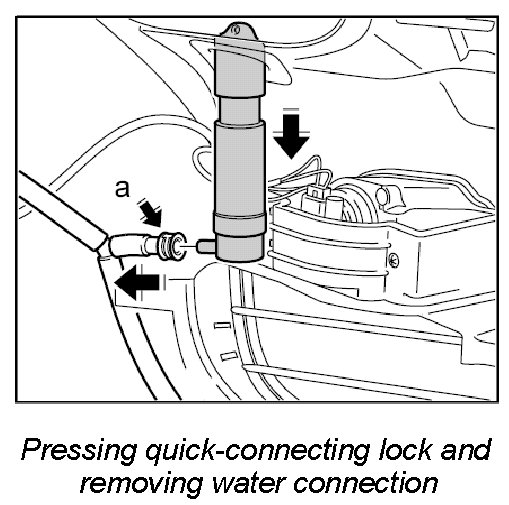 a

Pressing quick-connecting lock and removing water connection