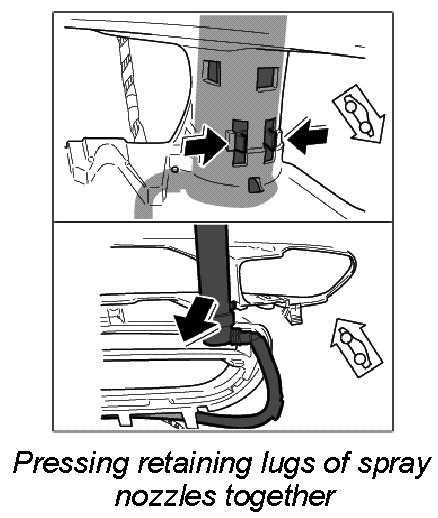 Pressing retaining lugs of spray nozzles together