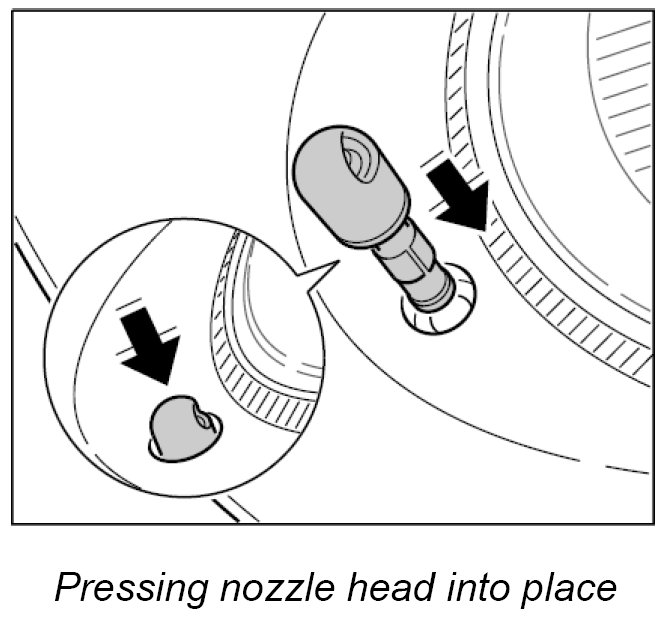 Pressing nozzle head into place