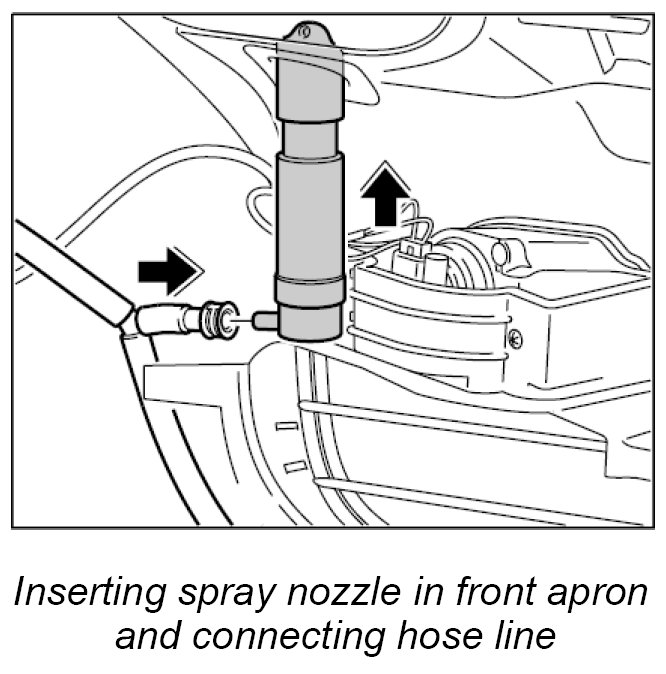 Inserting spray nozzle in front apron and connecting hose line