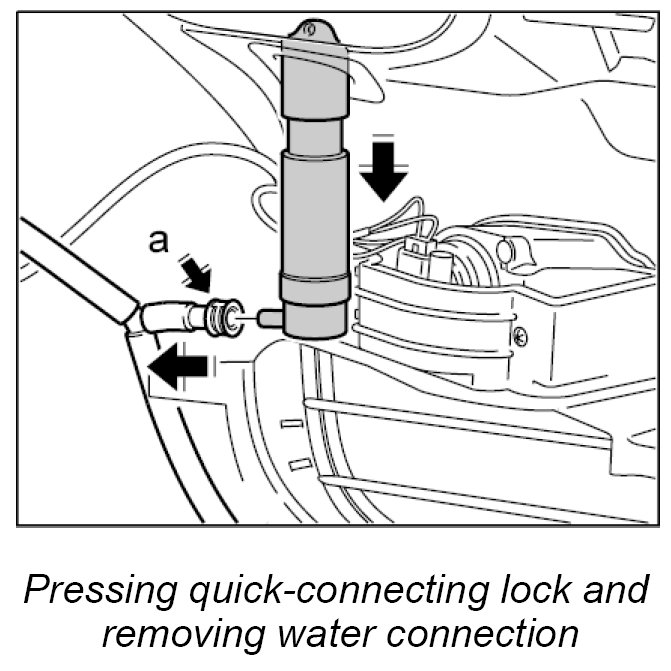 a

Pressing quick-connecting lock and removing water connection