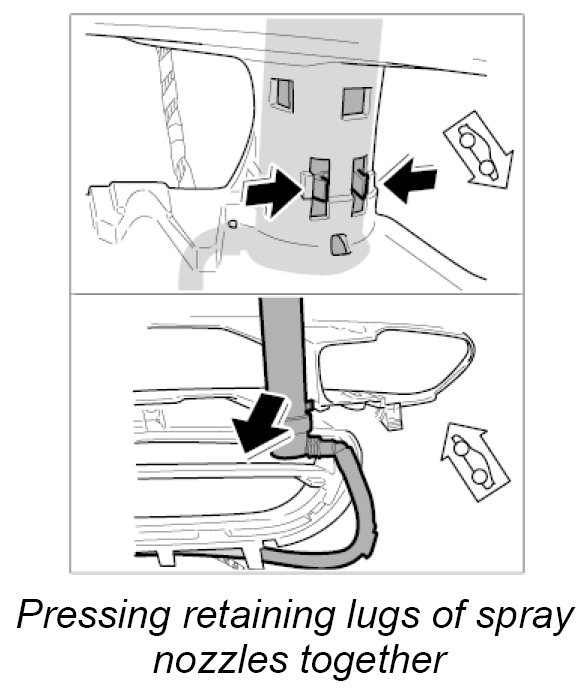 Pressing retaining lugs of spray nozzles together