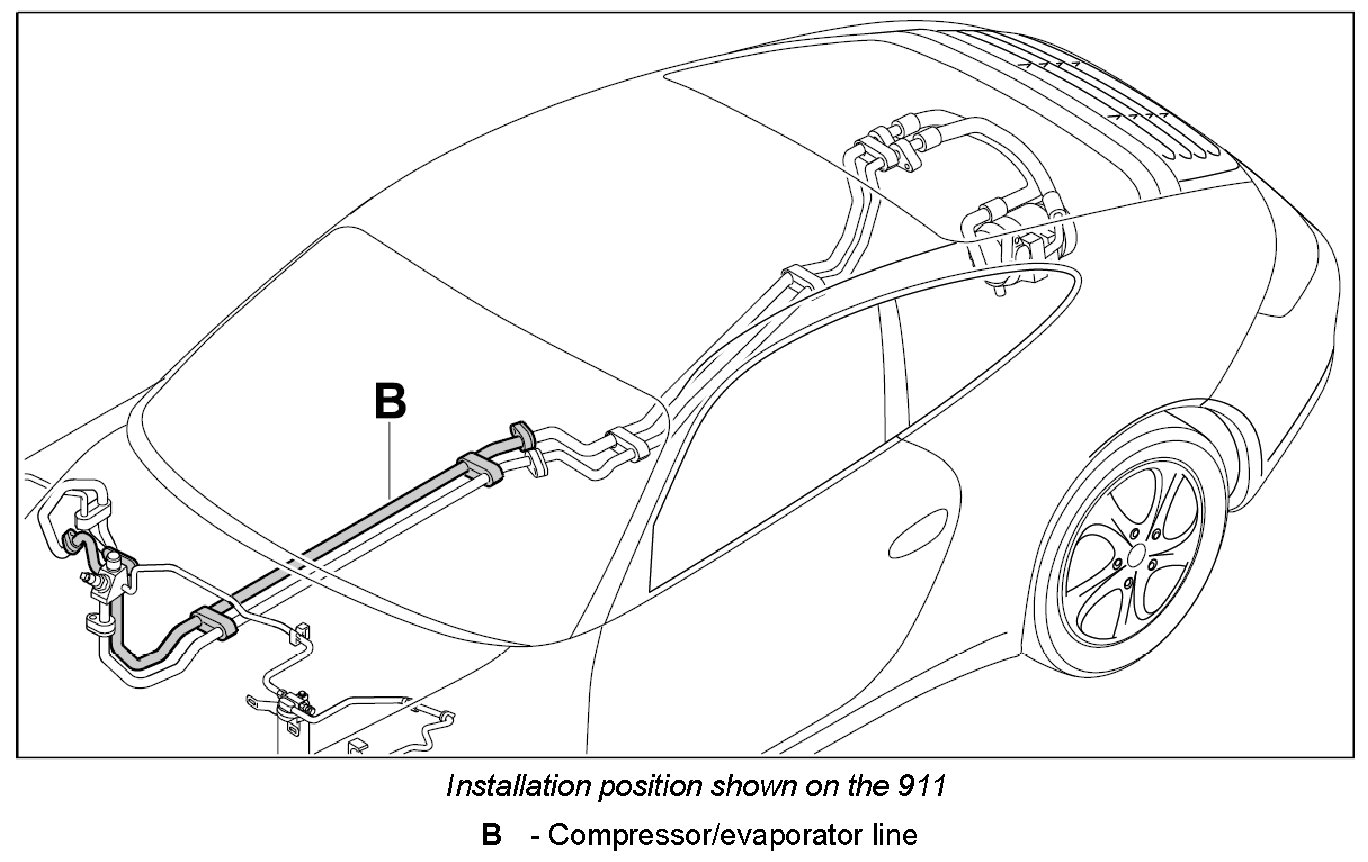 B

Installation position shown on the 911

B - Compressor/evaporator line