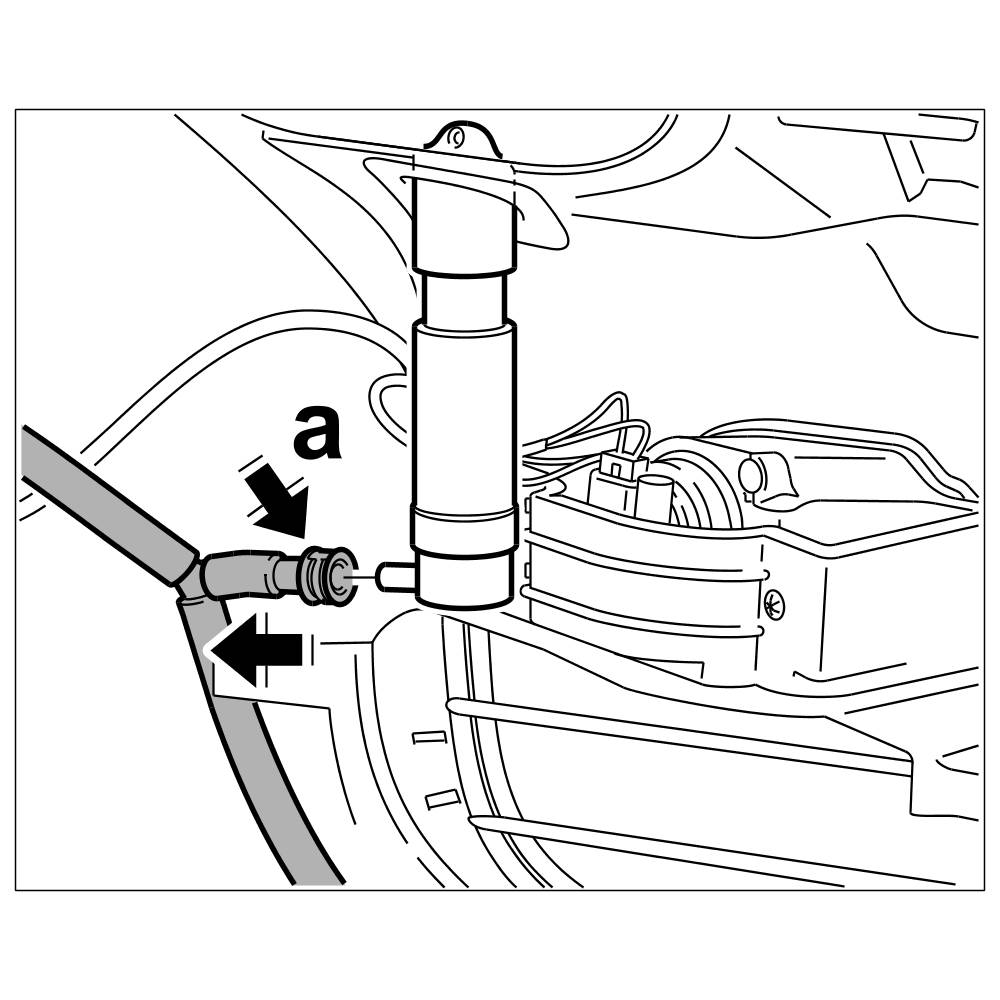 a