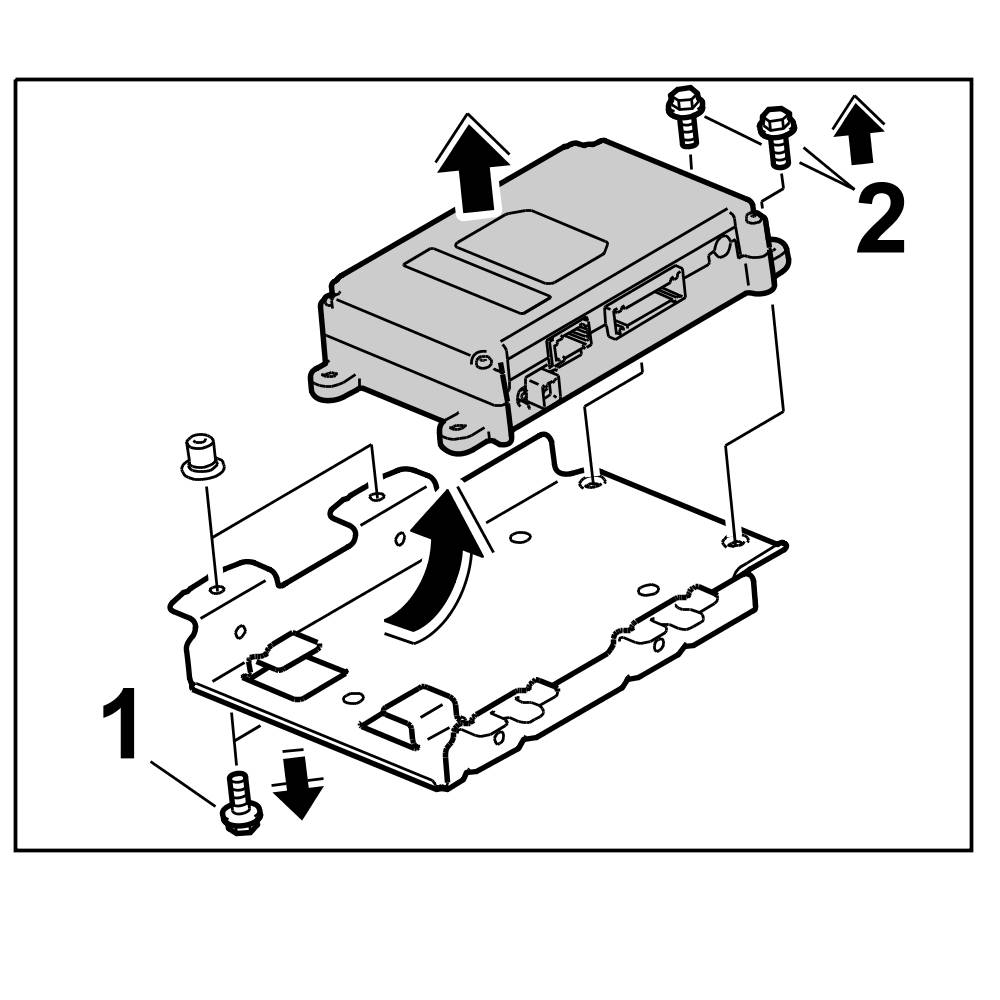 2

1